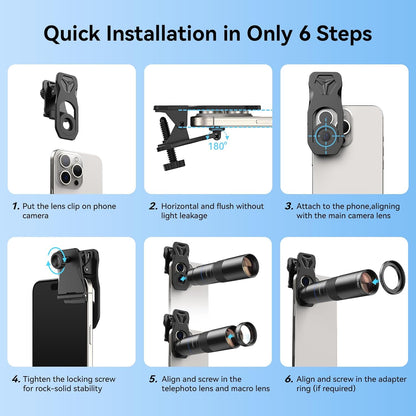 Quick Installation in Only 6 Steps

180°

1. Put the lens clip on phone camera

2. Horizontal and flush without light leakage

3. Attach to the phone,aligning with the main camera lens

4. Tighten the locking screw for rock-solid stability

5. Align and screw in the telephoto lens and macro lens

6. Align and screw in the adapter ring (if required)